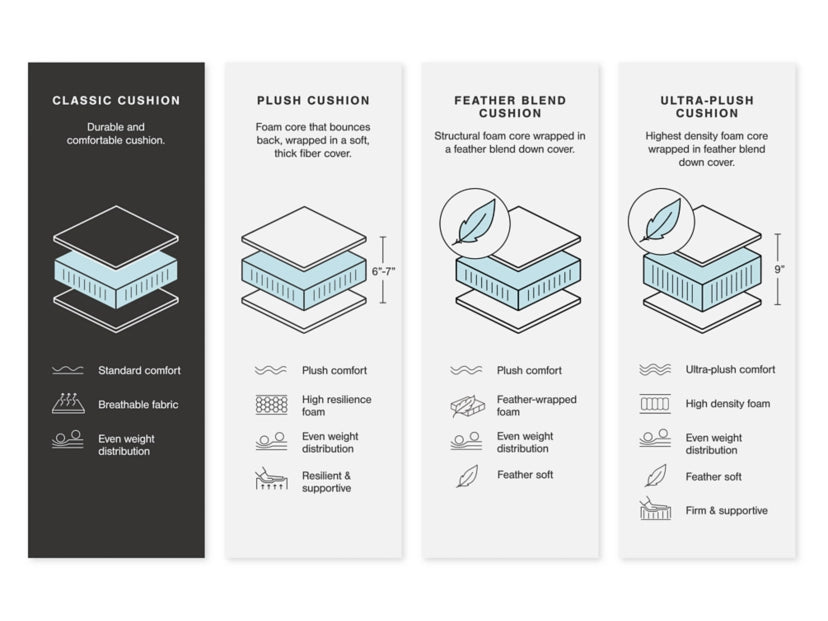 CLASSIC CUSHION

Durable and comfortable cushion.

Standard comfort

Breathable fabric

Even weight distribution

PLUSH CUSHION

Foam core that bounces back, wrapped in a soft, thick fiber cover.

6"-7"

Plush comfort

High resilience foam

Even weight distribution

Resilient & supportive

FEATHER BLEND CUSHION

Structural foam core wrapped in a feather blend down cover.

Plush comfort

Feather-wrapped foam

Even weight distribution

Feather soft

ULTRA-PLUSH CUSHION

Highest density foam core wrapped in feather blend down cover.

9"

Ultra-plush comfort

High density foam

Even weight distribution

Feather soft

Firm & supportive